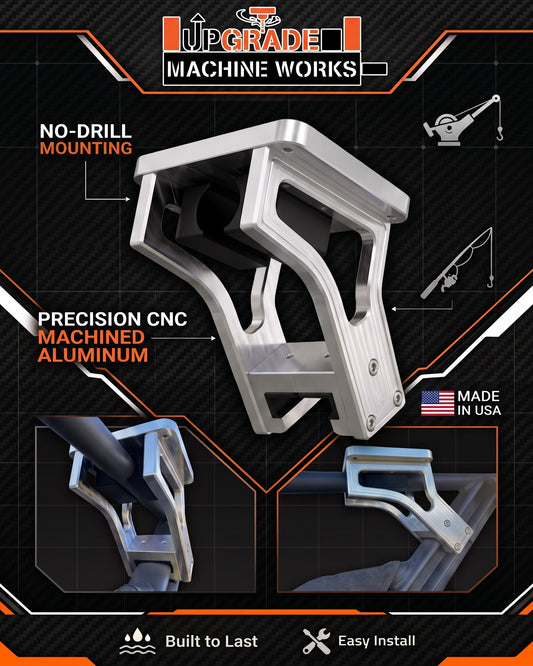 UPGRADE
MACHINE WORKS

NO-DRILL
MOUNTING

PRECISION CNC
MACHINED
ALUMINUM

MADE
IN USA

Built to Last
Easy Install